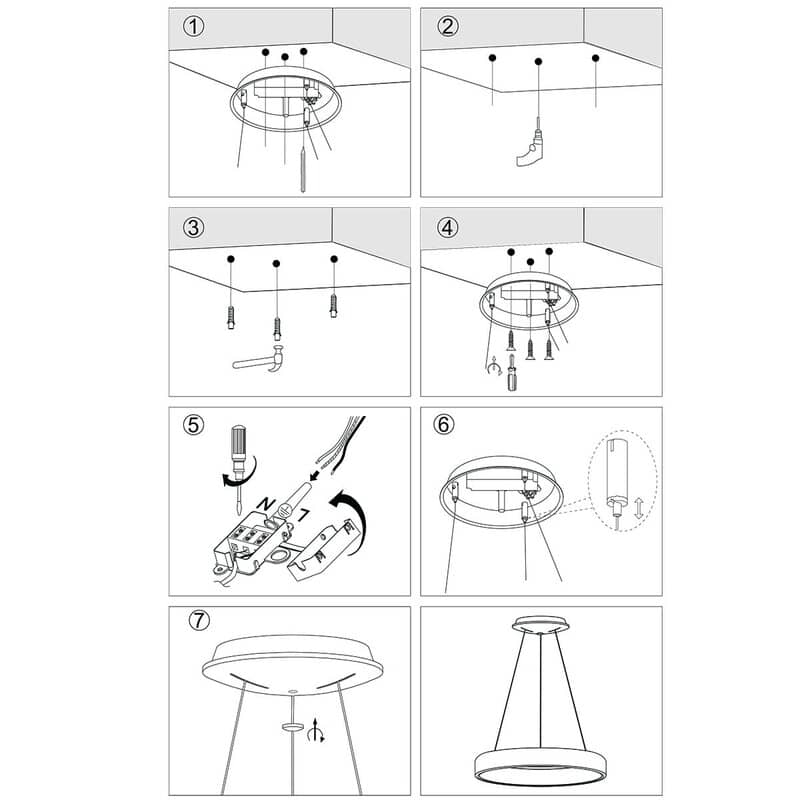 ①

②

③

④

⑤

N

L

⑥

⑦