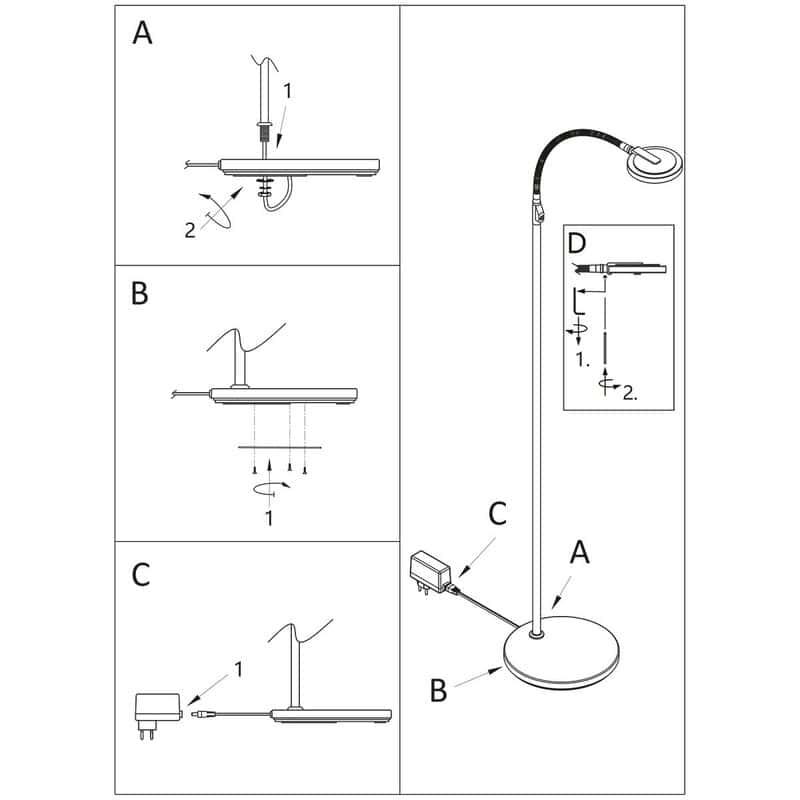 A

1

2

B

1

C

1

D

1.

2.

C

A

B