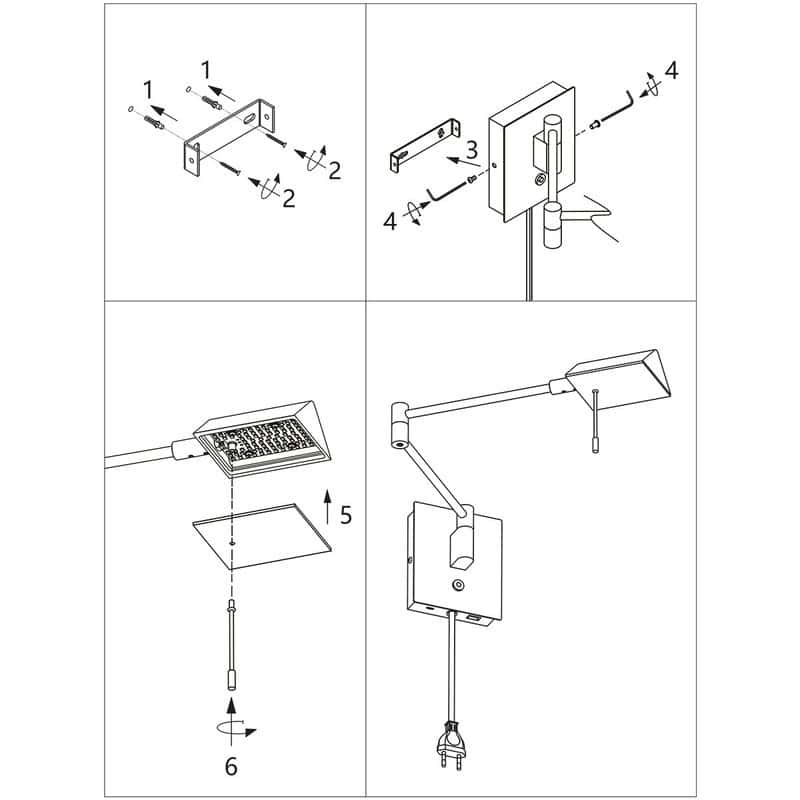 1
1
2
2
4
3
4
5
6